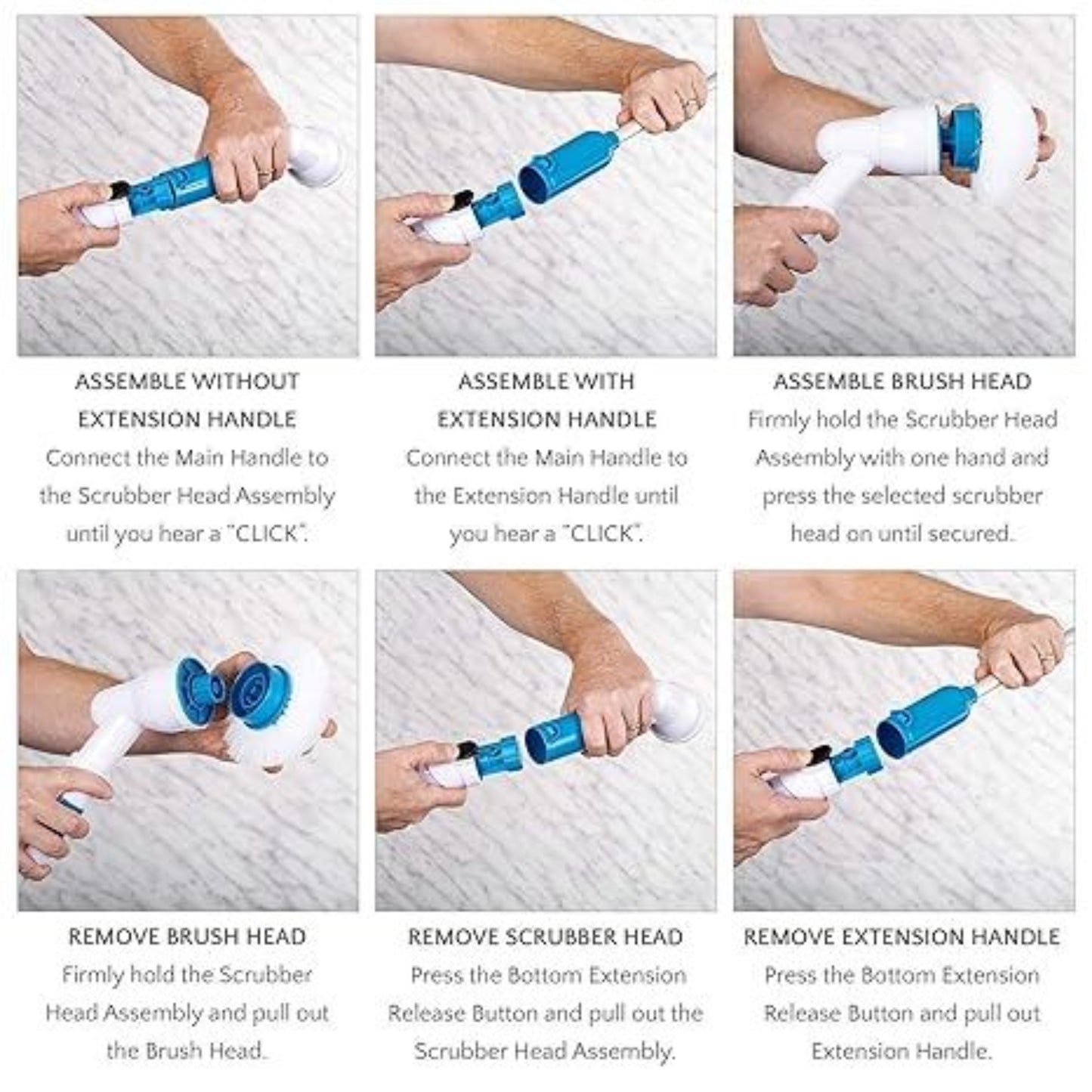 ASSEMBLE WITHOUT EXTENSION HANDLE
Connect the Main Handle to the Scrubber Head Assembly until you hear a "CLICK".

ASSEMBLE WITH EXTENSION HANDLE
Connect the Main Handle to the Extension Handle until you hear a "CLICK".

ASSEMBLE BRUSH HEAD
Firmly hold the Scrubber Head Assembly with one hand and press the selected scrubber head on until secured.

REMOVE BRUSH HEAD
Firmly hold the Scrubber Head Assembly and pull out the Brush Head.

REMOVE SCRUBBER HEAD
Press the Bottom Extension Release Button and pull out the Scrubber Head Assembly.

REMOVE EXTENSION HANDLE
Press the Bottom Extension Release Button and pull out Extension Handle.