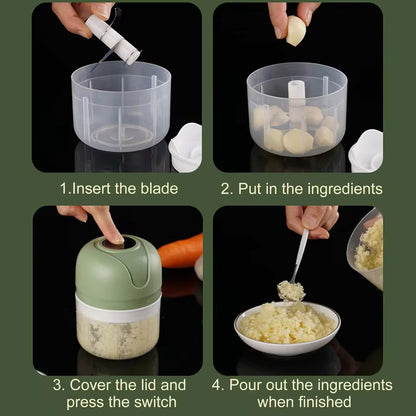 1.Insert the blade

2. Put in the ingredients

3. Cover the lid and press the switch

4. Pour out the ingredients when finished