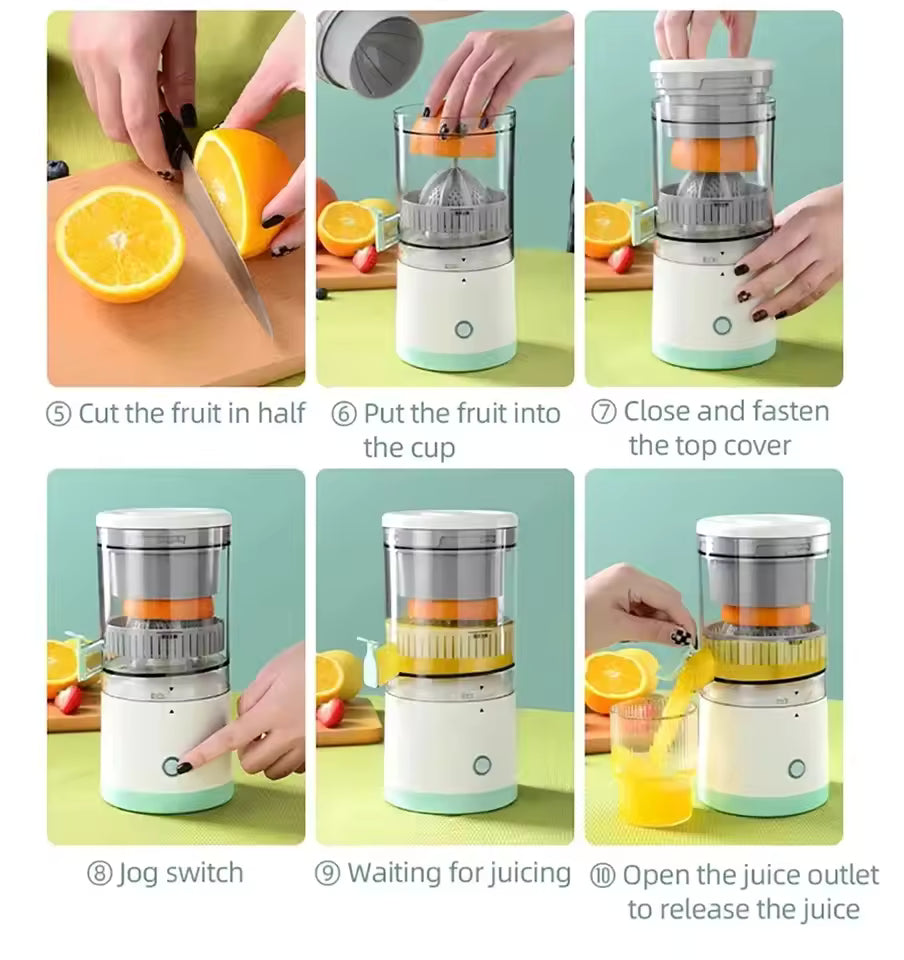 ⑤ Cut the fruit in half

⑥ Put the fruit into the cup

⑦ Close and fasten the top cover

⑧ Jog switch

⑨ Waiting for juicing

⑩ Open the juice outlet to release the juice