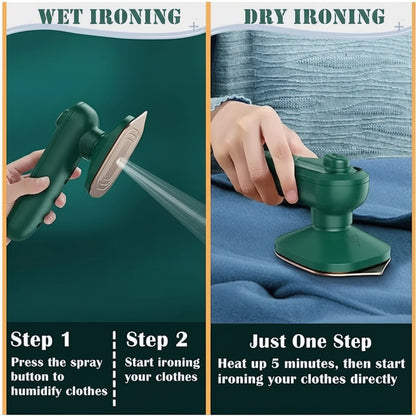 WET IRONING

Step 1
Press the spray button to humidify clothes

Step 2
Start ironing your clothes

DRY IRONING

Just One Step
Heat up 5 minutes, then start ironing your clothes directly